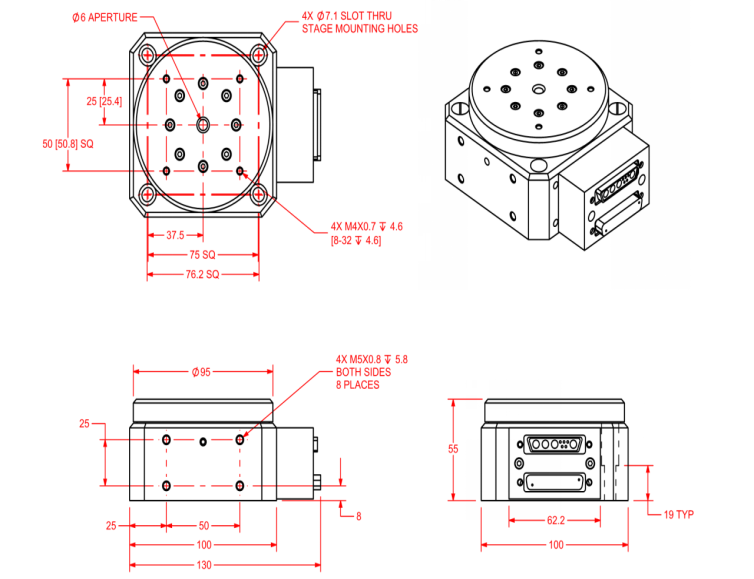 Ø6 APERTURE

4X Ø7.1 SLOT THRU
STAGE MOUNTING HOLES

25 [25.4]

50 [50.8] SQ

4X M4X0.7 ↧ 4.6
[8-32 ↧ 4.6]

37.5

75 SQ

76.2 SQ

Ø95

4X M5X0.8 ↧ 5.8
BOTH SIDES
8 PLACES

25

8

25

50

100

130

55

62.2

19 TYP

100